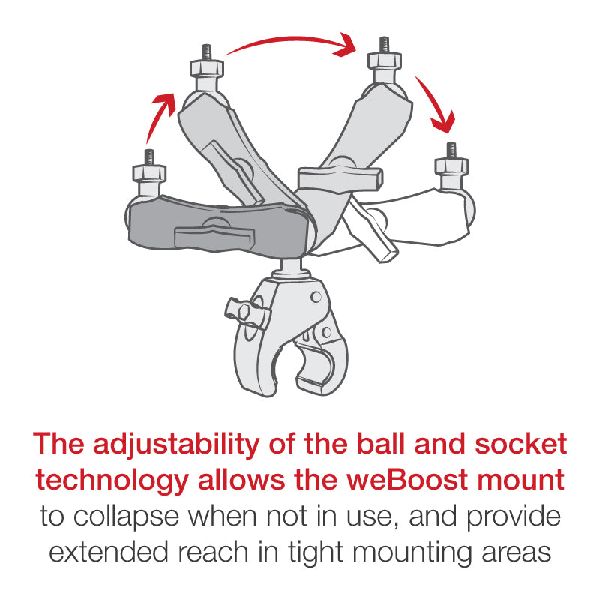 The adjustability of the ball and socket technology allows the weBoost mount to collapse when not in use, and provide extended reach in tight mounting areas