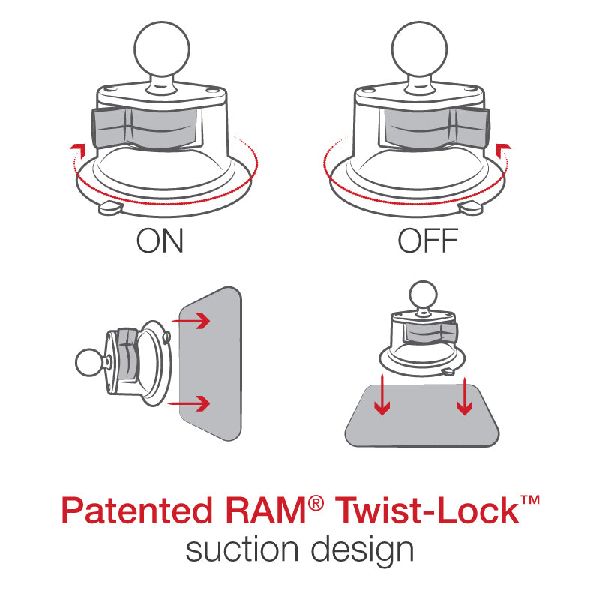 ON

OFF

Patented RAM® Twist-Lock™
suction design