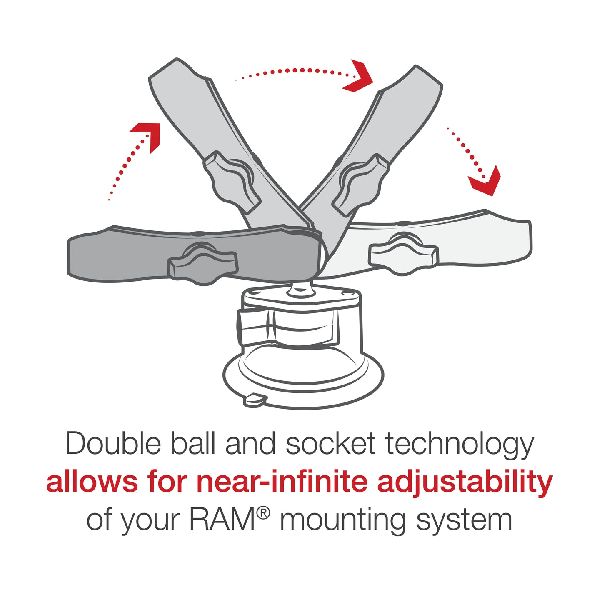 Double ball and socket technology allows for near-infinite adjustability of your RAM® mounting system