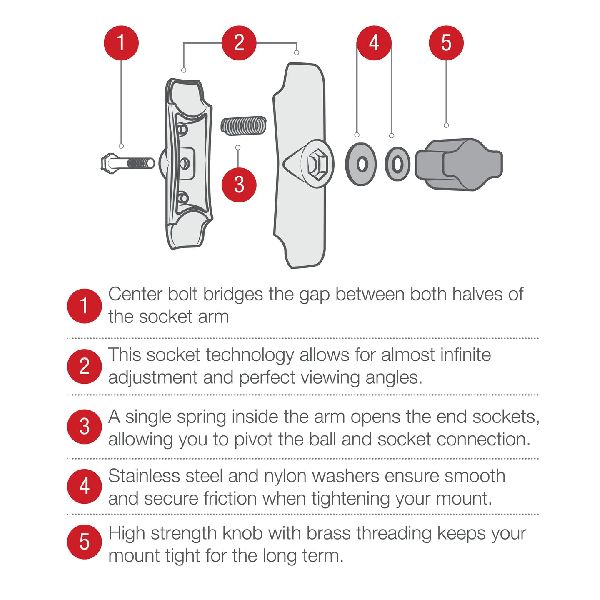 1
2
4
5
3

1 Center bolt bridges the gap between both halves of the socket arm

2 This socket technology allows for almost infinite adjustment and perfect viewing angles.

3 A single spring inside the arm opens the end sockets, allowing you to pivot the ball and socket connection.

4 Stainless steel and nylon washers ensure smooth and secure friction when tightening your mount.

5 High strength knob with brass threading keeps your mount tight for the long term.