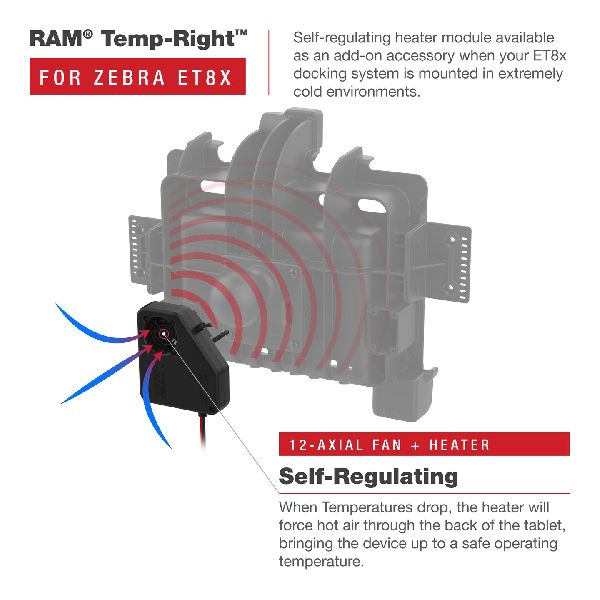 RAM® Temp-Right™

FOR ZEBRA ET8X

Self-regulating heater module available as an add-on accessory when your ET8x docking system is mounted in extremely cold environments.

12-AXIAL FAN + HEATER

Self-Regulating

When Temperatures drop, the heater will force hot air through the back of the tablet, bringing the device up to a safe operating temperature.