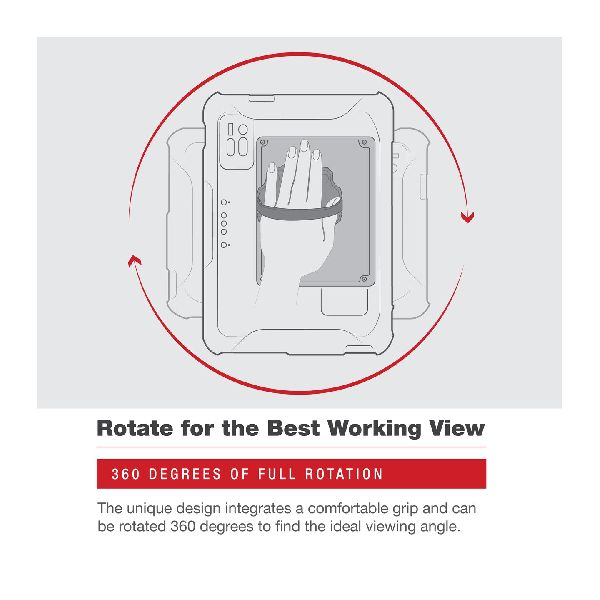 Rotate for the Best Working View

360 DEGREES OF FULL ROTATION

The unique design integrates a comfortable grip and can be rotated 360 degrees to find the ideal viewing angle.