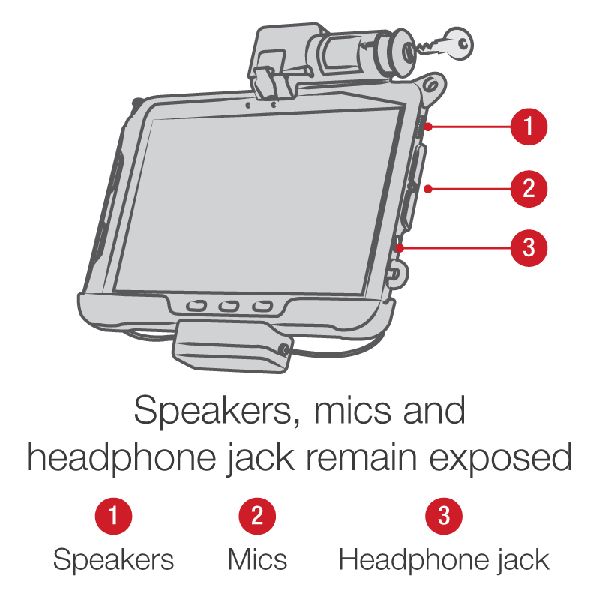 1
2
3

Speakers, mics and headphone jack remain exposed

1 Speakers
2 Mics
3 Headphone jack